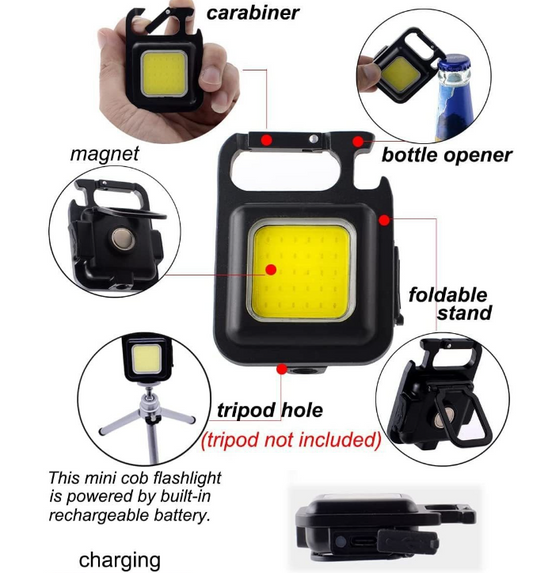 carabiner

magnet

bottle opener

foldable stand

tripod hole

(tripod not included)

This mini cob flashlight is powered by built-in rechargeable battery.

charging